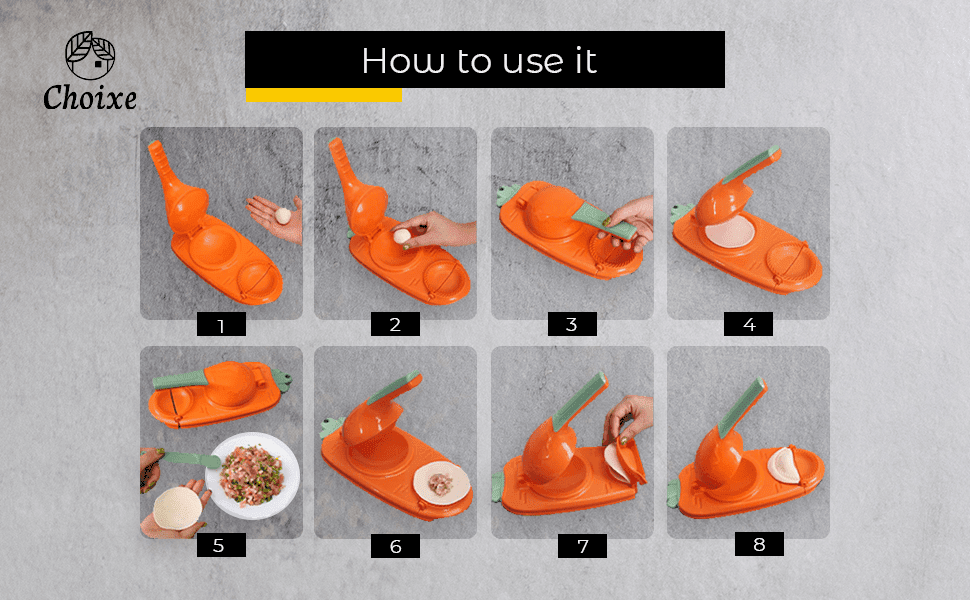 Choixe

How to use it

1

2

3

4

5

6

7

8