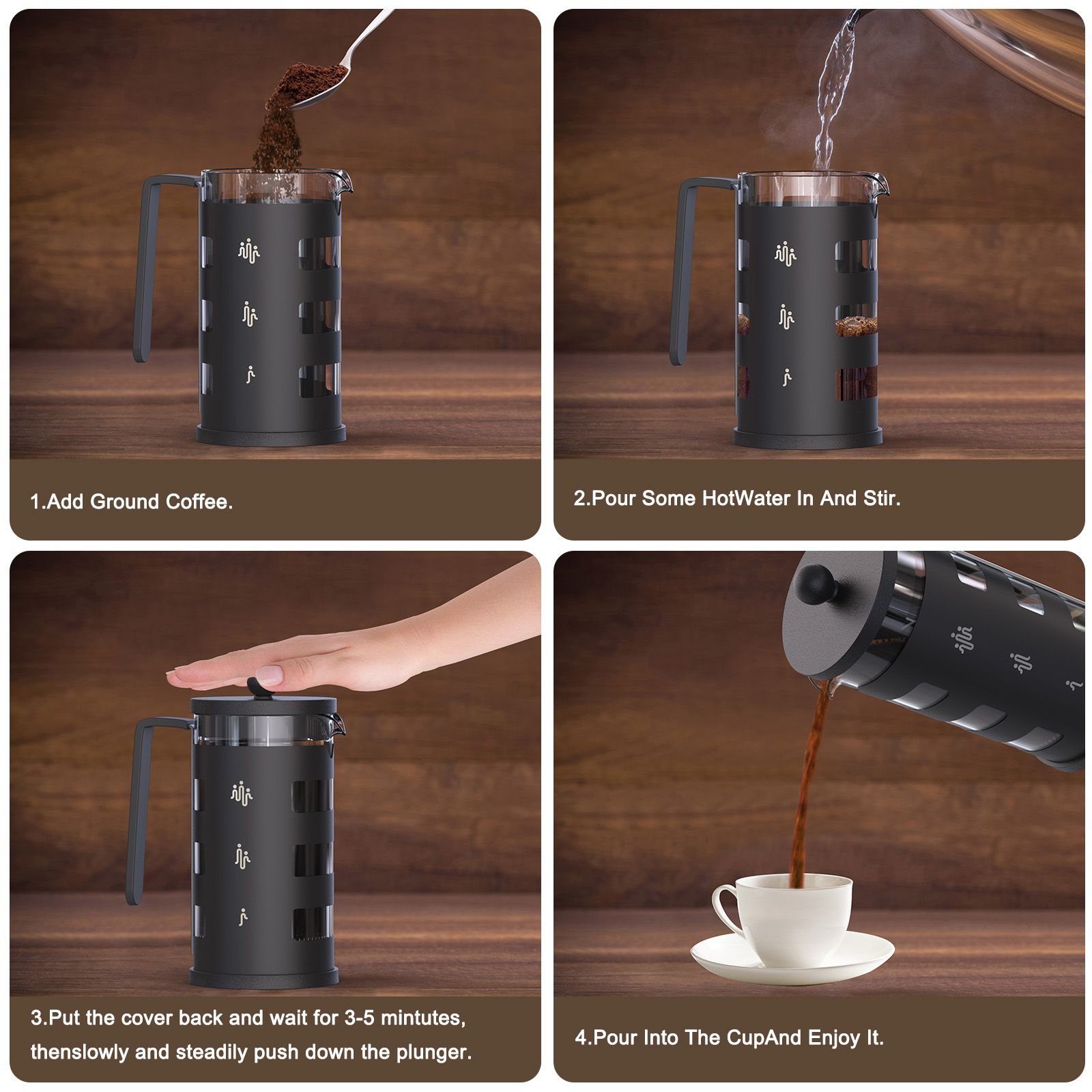 1.Add Ground Coffee.

2.Pour Some HotWater In And Stir.

3.Put the cover back and wait for 3-5 mintutes, thenslowly and steadily push down the plunger.

4.Pour Into The CupAnd Enjoy It.